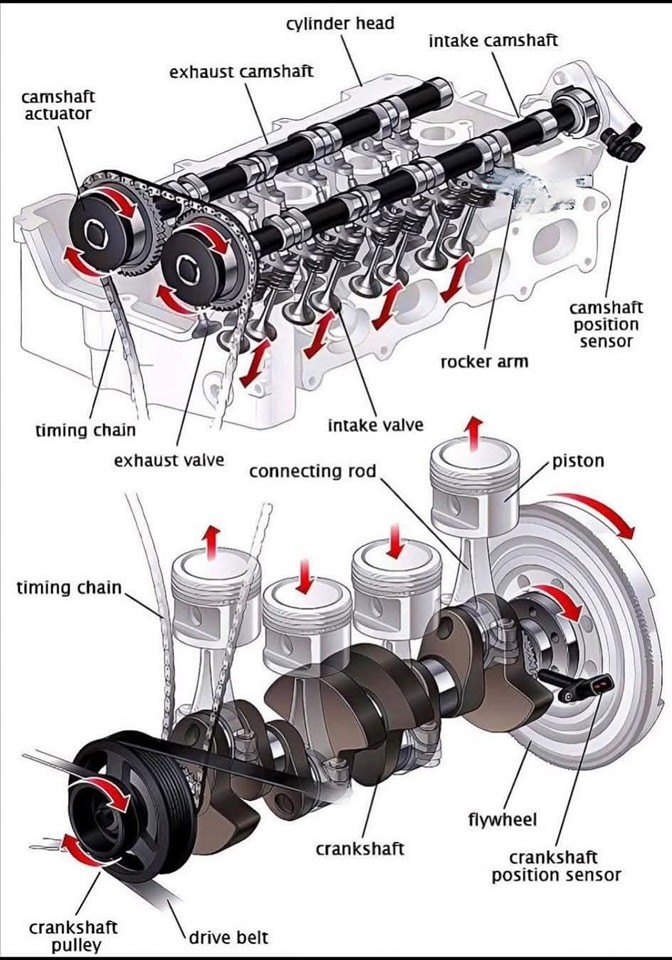 cylinder head
intake camshaft
exhaust camshaft
camshaft actuator
camshaft position sensor
rocker arm
timing chain
intake valve
exhaust valve
connecting rod
piston
timing chain
flywheel
crankshaft
crankshaft position sensor
crankshaft pulley
drive belt